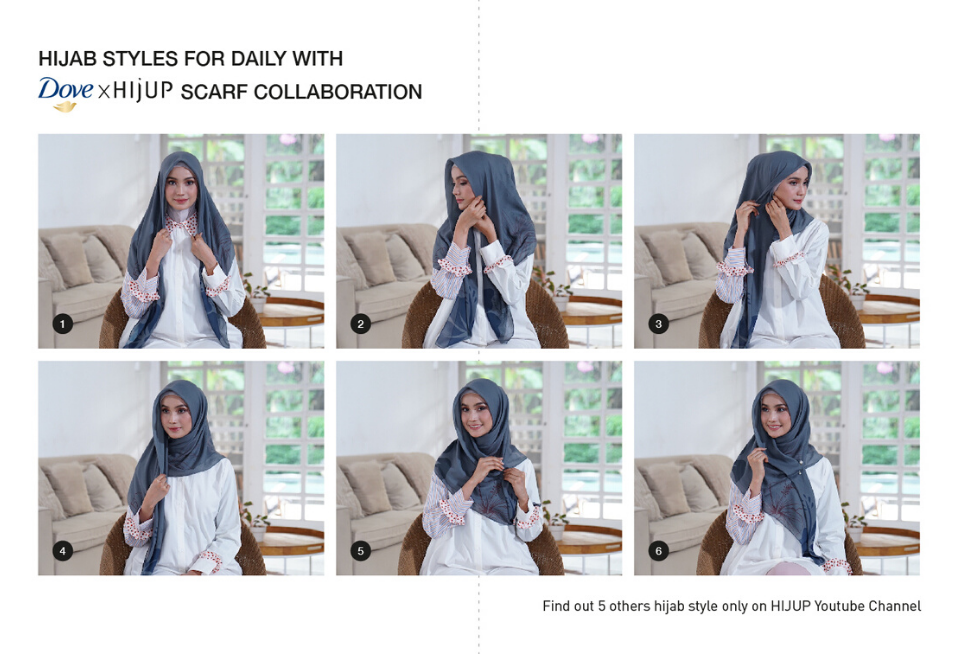 HIJAB STYLES FOR DAILY WITH
Dove x HIJUP SCARF COLLABORATION

1
2
3
4
5
6

Find out 5 others hijab style only on HIJUP Youtube Channel